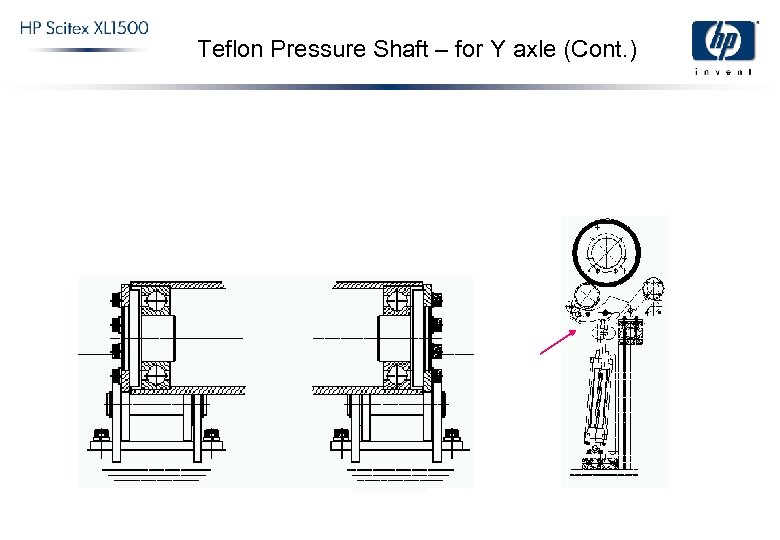 HP Scitex XL1500

Teflon Pressure Shaft – for Y axle (Cont.)

hp
invent