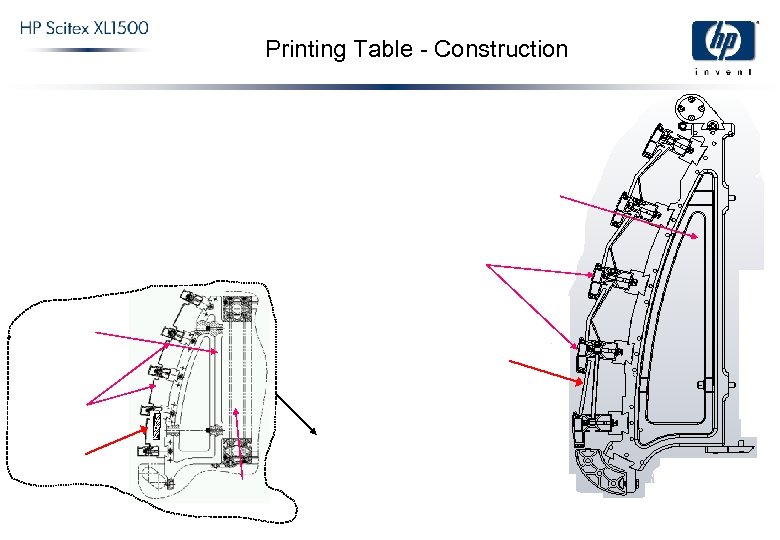 HP Scitex XL1500

Printing Table - Construction

hp
invent