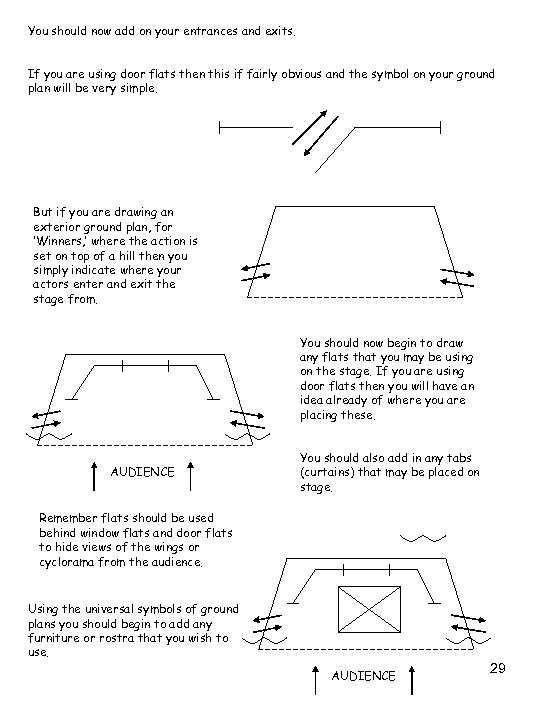 You should now add on your entrances and exits.

If you are using door flats then this if fairly obvious and the symbol on your ground plan will be very simple.

But if you are drawing an exterior ground plan, for 'Winners,' where the action is set on top of a hill then you simply indicate where your actors enter and exit the stage from.

You should now begin to draw any flats that you may be using on the stage. If you are using door flats then you will have an idea already of where you are placing these.

You should also add in any tabs (curtains) that may be placed on stage.

AUDIENCE

Remember flats should be used behind window flats and door flats to hide views of the wings or cyclorama from the audience.

Using the universal symbols of ground plans you should begin to add any furniture or rostra that you wish to use.

AUDIENCE

29