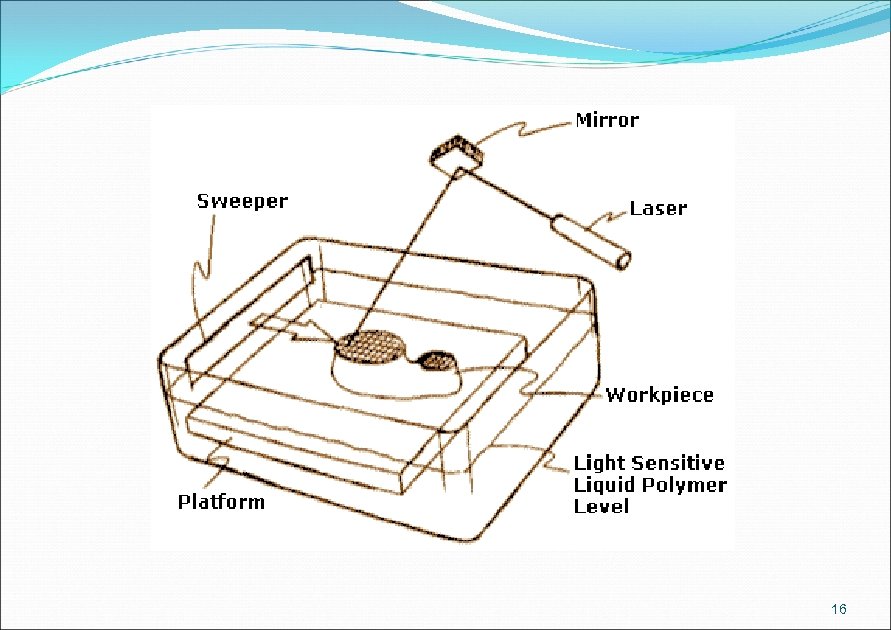 Mirror

Sweeper

Laser

Workpiece

Light Sensitive Liquid Polymer Level

Platform

16