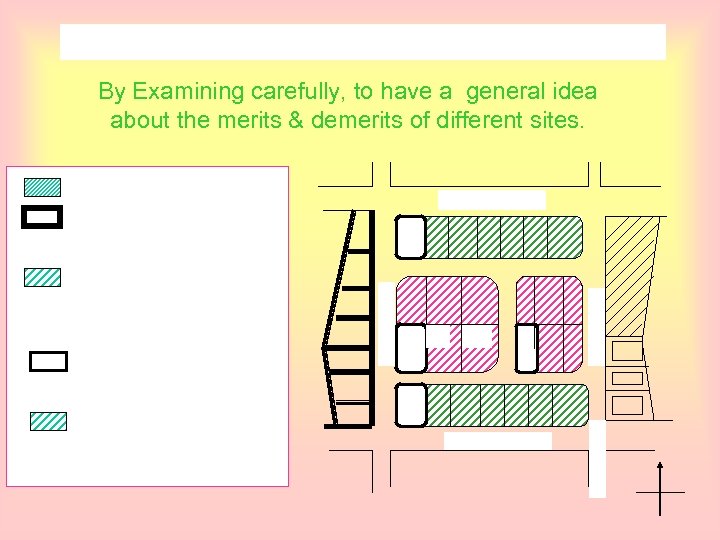 By Examining carefully, to have a general idea about the merits & demerits of different sites.