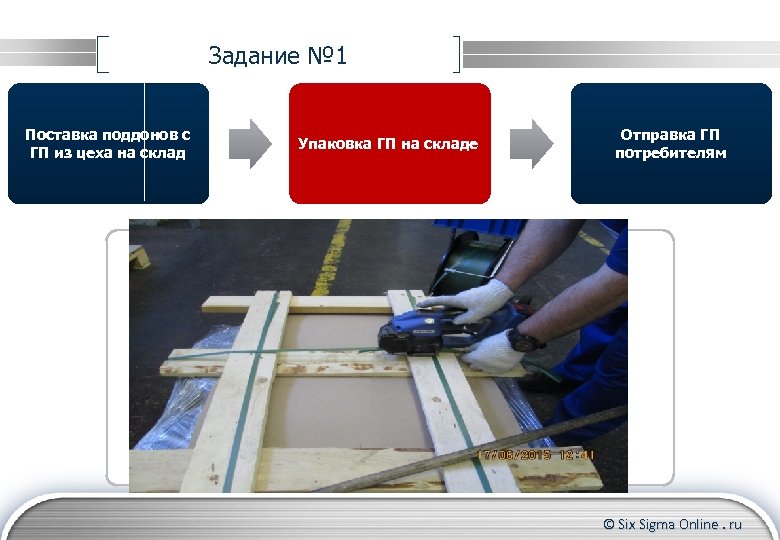 Задание №1

Поставка поддонов с ГП из цеха на склад

Упаковка ГП на складе

Отправка ГП потребителям

17/06/2015 12:41

© Six Sigma Online . ru