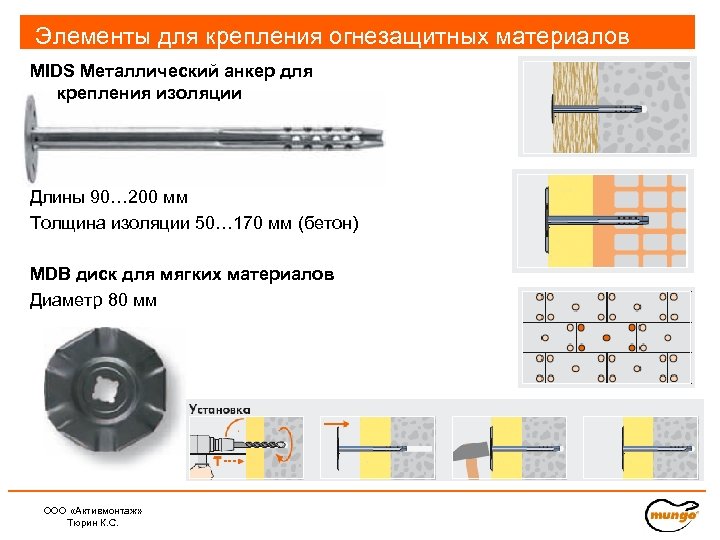 Элементы для крепления огнезащитных материалов

MIDS Металлический анкер для крепления изоляции

Длины 90…200 мм

Толщина изоляции 50…170 мм (бетон)

MDB диск для мягких материалов

Диаметр 80 мм

Установка

T

ООО «Активмонтаж»
Тюрин К.С.

mungo