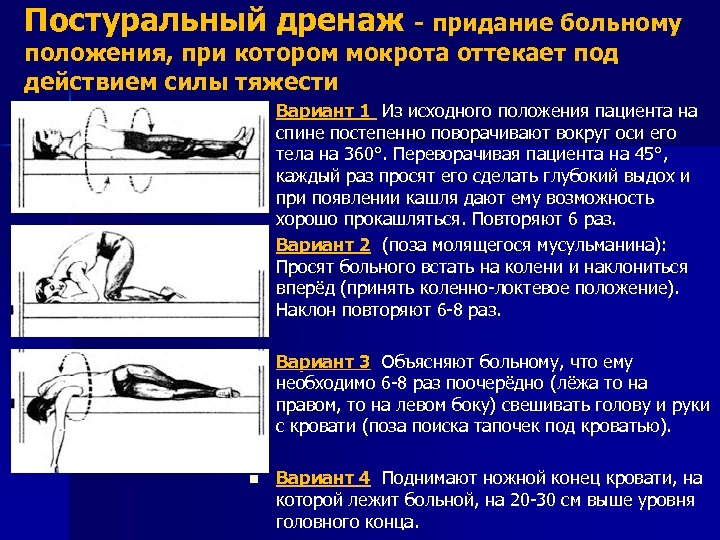 Постуральный дренаж - придание больному положения, при котором мокрота оттекает под действием силы тяжести

Вариант 1 Из исходного положения пациента на спине постепенно поворачивают вокруг оси его тела на 360°. Переворачивая пациента на 45°, каждый раз просят его сделать глубокий выдох и при появлении кашля дают ему возможность хорошо прокашляться. Повторяют 6 раз.

Вариант 2 (поза молящегося мусульманина): Просят больного встать на колени и наклониться вперёд (принять коленно-локтевое положение). Наклон повторяют 6-8 раз.

Вариант 3 Объясняют больному, что ему необходимо 6-8 раз поочерёдно (лёжа то на правом, то на левом боку) свешивать голову и руки с кровати (поза поиска тапочек под кроватью).

Вариант 4 Поднимают ножной конец кровати, на которой лежит больной, на 20-30 см выше уровня головного конца.