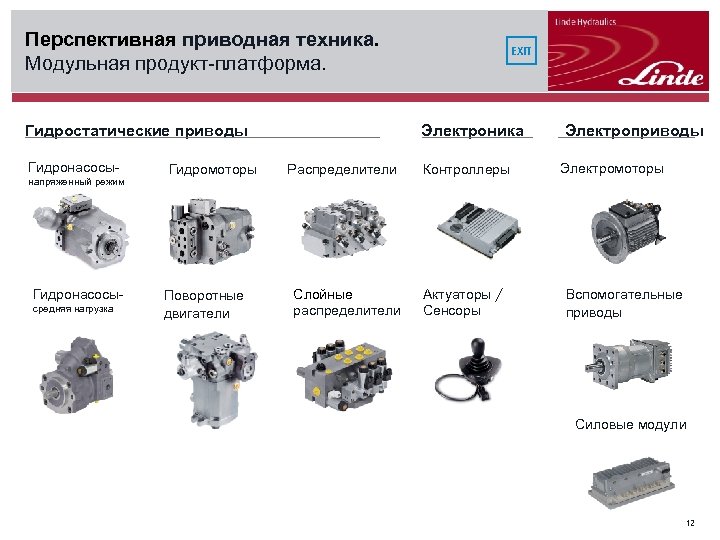 Перспективная приводная техника.
Модульная продукт-платформа.

EXIT

Linde Hydraulics

Linde

Гидростатические приводы

Электроника

Электроприводы

Гидронасосы-
напряженный режим

Гидромоторы

Распределители

Контроллеры

Электромоторы

Гидронасосы-
средняя нагрузка

Поворотные двигатели

Слойные распределители

Актуаторы / Сенсоры

Вспомогательные приводы

Силовые модули

12