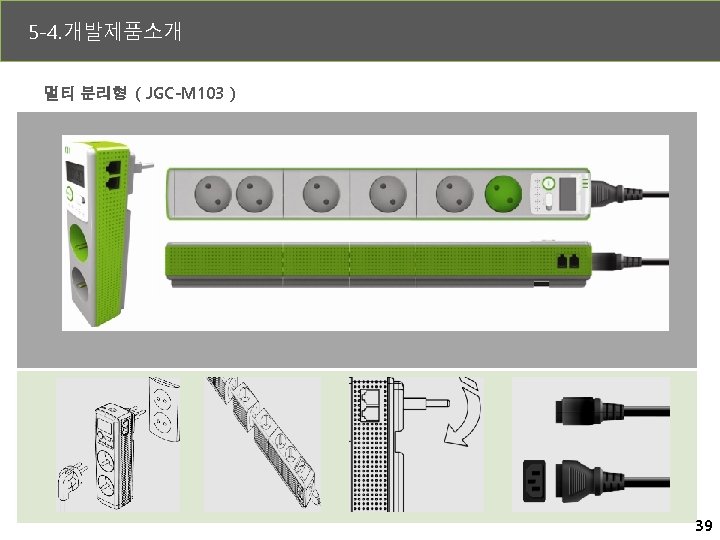 5-4.개발제품소개

멀티 분리형 ( JGC-M103 )

39