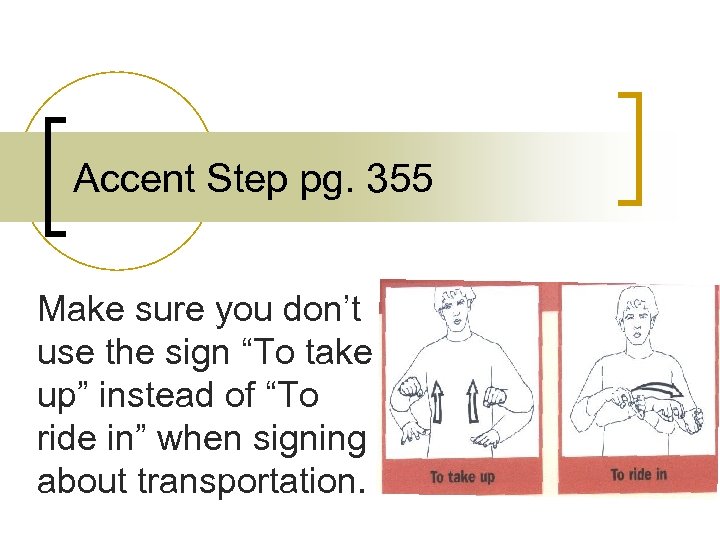 Accent Step pg. 355

Make sure you don’t use the sign “To take up” instead of “To ride in” when signing about transportation.

To take up

To ride in