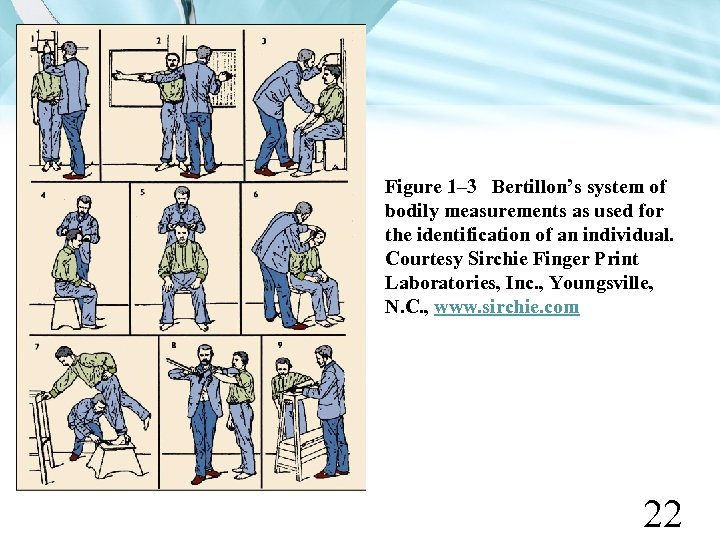 1

2

3

4

5

6

7

8

9

Figure 1–3 Bertillon's system of bodily measurements as used for the identification of an individual. Courtesy Sirchie Finger Print Laboratories, Inc., Youngsville, N.C., www.sirchie.com

22