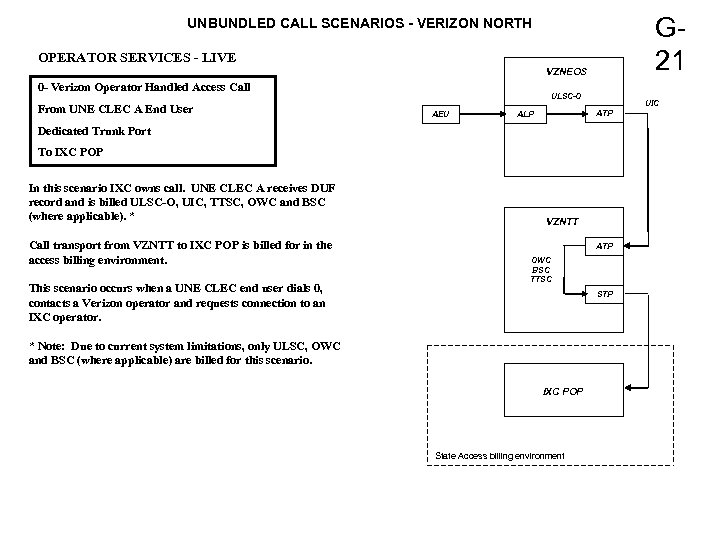 UNBUNDLED CALL SCENARIOS - VERIZON NORTH

G-21

OPERATOR SERVICES - LIVE

0- Verizon Operator Handled Access Call
From UNE CLEC A End User
Dedicated Trunk Port
To IXC POP

In this scenario IXC owns call. UNE CLEC A receives DUF record and is billed ULSC-O, UIC, TTSC, OWC and BSC (where applicable). *

Call transport from VZNTT to IXC POP is billed for in the access billing environment.

This scenario occurs when a UNE CLEC end user dials 0, contacts a Verizon operator and requests connection to an IXC operator.

* Note: Due to current system limitations, only ULSC, OWC and BSC (where applicable) are billed for this scenario.

VZNEOS
ULSC-O
AEU
ALP
ATP
UIC
VZNTT
ATP
OWC
BSC
TTSC
STP
IXC POP
State Access billing environment