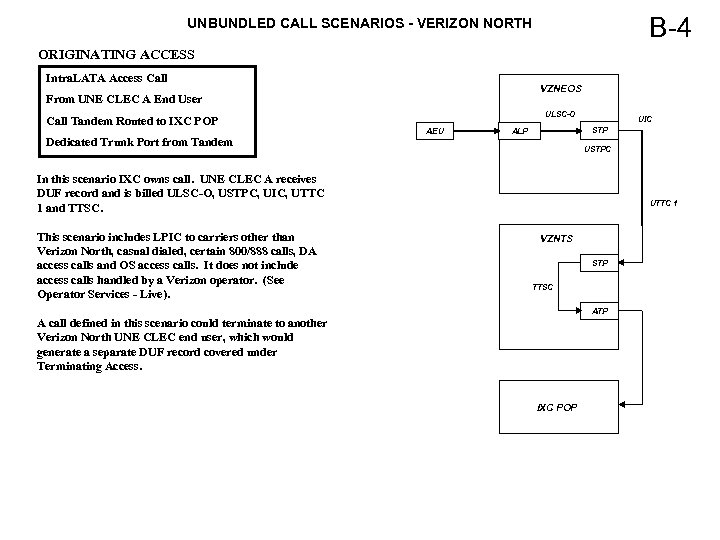 UNBUNDLED CALL SCENARIOS - VERIZON NORTH

B-4

ORIGINATING ACCESS

IntraLATA Access Call
From UNE CLEC A End User
Call Tandem Routed to IXC POP
Dedicated Trunk Port from Tandem

In this scenario IXC owns call. UNE CLEC A receives DUF record and is billed ULSC-O, USTPC, UIC, UTTC 1 and TTSC.

This scenario includes LPIC to carriers other than Verizon North, casual dialed, certain 800/888 calls, DA access calls and OS access calls. It does not include access calls handled by a Verizon operator. (See Operator Services - Live).

A call defined in this scenario could terminate to another Verizon North UNE CLEC end user, which would generate a separate DUF record covered under Terminating Access.

VZNEOS
ULSC-O
AEU
ALP
STP
UIC
USTPC
UTTC 1
VZNTS
STP
TTSC
ATP
IXC POP