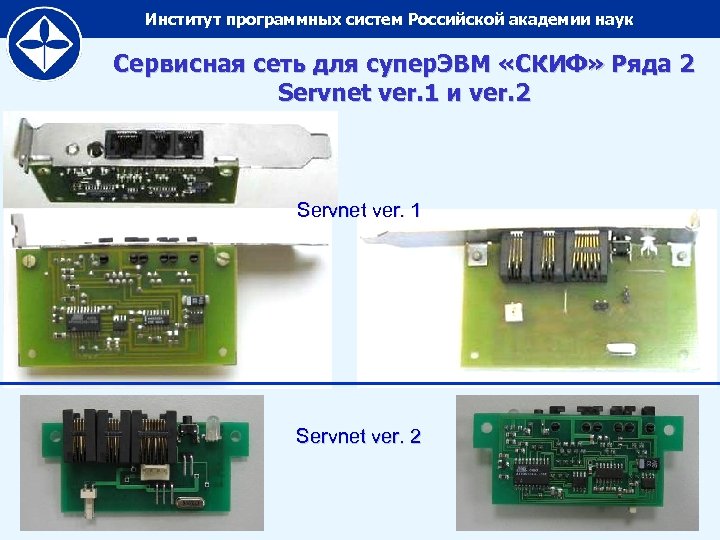 Институт программных систем Российской академии наук

Сервисная сеть для суперЭВМ «СКИФ» Ряда 2
Servnet ver.1 и ver.2

Servnet ver. 1

Servnet ver. 2