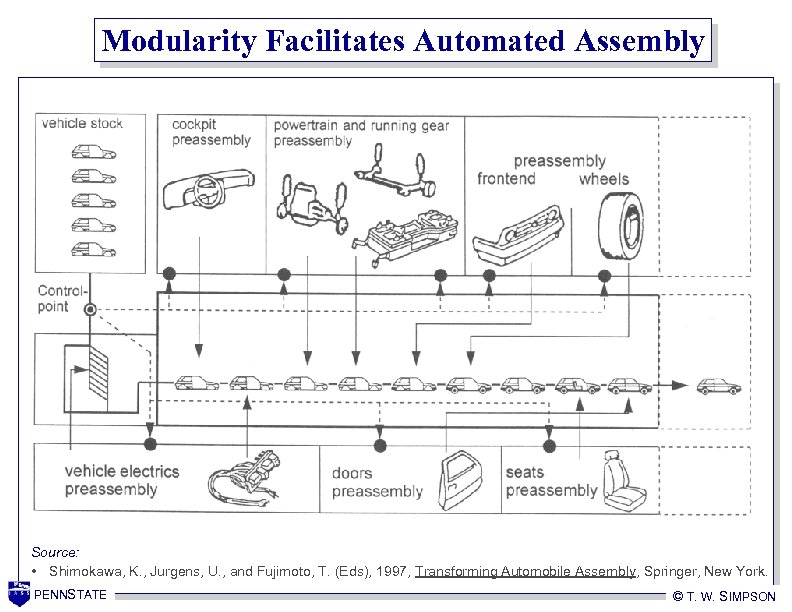 Modularity Facilitates Automated Assembly

vehicle stock

cockpit preassembly

powertrain and running gear preassembly

preassembly
frontend
wheels

Control-point

vehicle electrics preassembly

doors preassembly

seats preassembly

Source:
• Shimokawa, K., Jurgens, U., and Fujimoto, T. (Eds), 1997, Transforming Automobile Assembly, Springer, New York.

PENNSTATE

© T. W. SIMPSON