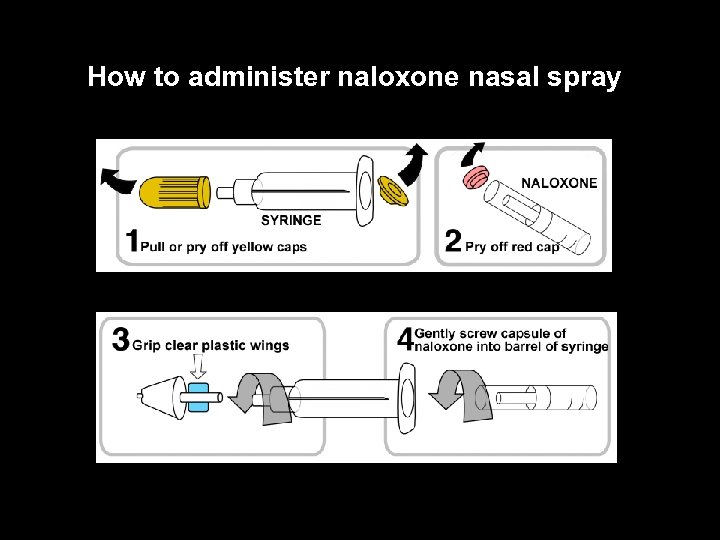 How to administer naloxone nasal spray

SYRINGE

1 Pull or pry off yellow caps

NALOXONE

2 Pry off red cap

3 Grip clear plastic wings

4 Gently screw capsule of naloxone into barrel of syringe