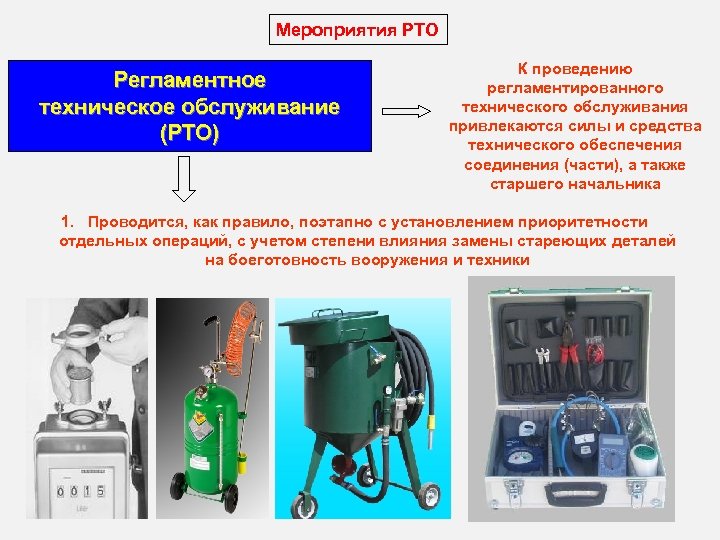 Мероприятия РТО

Регламентное техническое обслуживание (РТО)

К проведению регламентированного технического обслуживания привлекаются силы и средства технического обеспечения соединения (части), а также старшего начальника

1. Проводится, как правило, поэтапно с установлением приоритетности отдельных операций, с учетом степени влияния замены стареющих деталей на боеготовность вооружения и техники

0015