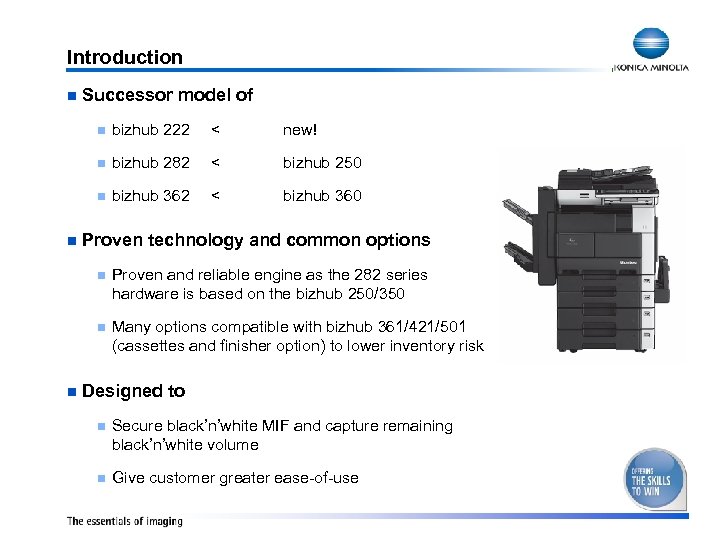 Introduction

KONICA MINOLTA

Successor model of

bizhub 222 < new!

bizhub 282 < bizhub 250

bizhub 362 < bizhub 360

Proven technology and common options

Proven and reliable engine as the 282 series hardware is based on the bizhub 250/350

Many options compatible with bizhub 361/421/501 (cassettes and finisher option) to lower inventory risk

Designed to

Secure black'n'white MIF and capture remaining black'n'white volume

Give customer greater ease-of-use

OFFERING THE SKILLS TO WIN

The essentials of imaging