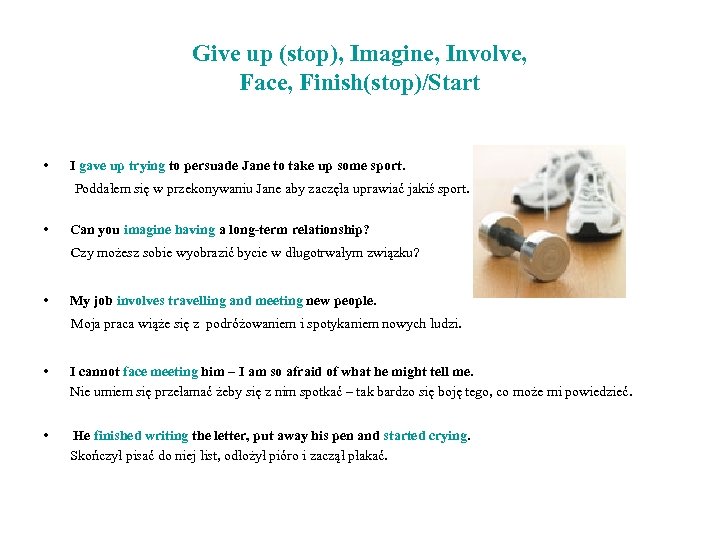 Give up (stop), Imagine, Involve, Face, Finish(stop)/Start

• I gave up trying to persuade Jane to take up some sport.
Poddałem się w przekonywaniu Jane aby zaczęła uprawiać jakiś sport.

• Can you imagine having a long-term relationship?
Czy możesz sobie wyobrazić bycie w długotrwałym związku?

• My job involves travelling and meeting new people.
Moja praca wiąże się z podróżowaniem i spotykaniem nowych ludzi.

• I cannot face meeting him – I am so afraid of what he might tell me.
Nie umiem się przełamać żeby się z nim spotkać – tak bardzo się boję tego, co może mi powiedzieć.

• He finished writing the letter, put away his pen and started crying.
Skończył pisać do niej list, odłożył pióro i zaczął płakać.