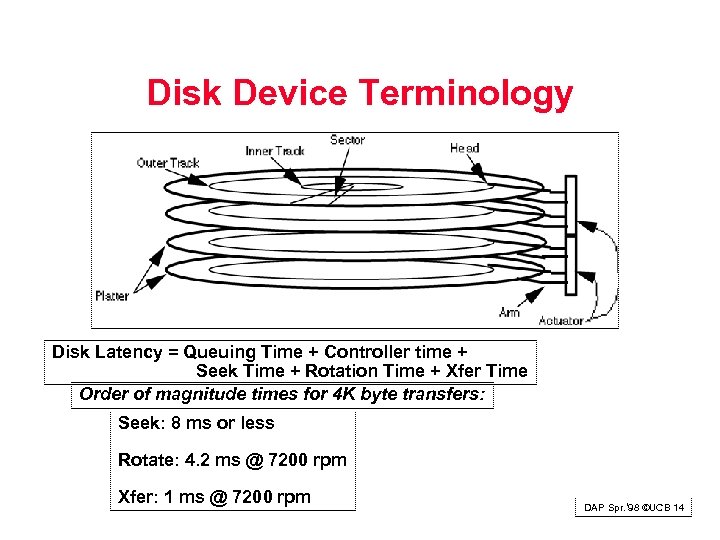 Disk Device Terminology

Outer Track
Inner Track
Sector
Head
Platter
Arm
Actuator

Disk Latency = Queuing Time + Controller time + Seek Time + Rotation Time + Xfer Time

Order of magnitude times for 4K byte transfers:

Seek: 8 ms or less

Rotate: 4.2 ms @ 7200 rpm

Xfer: 1 ms @ 7200 rpm

DAP Spr.'98 ©UCB 14