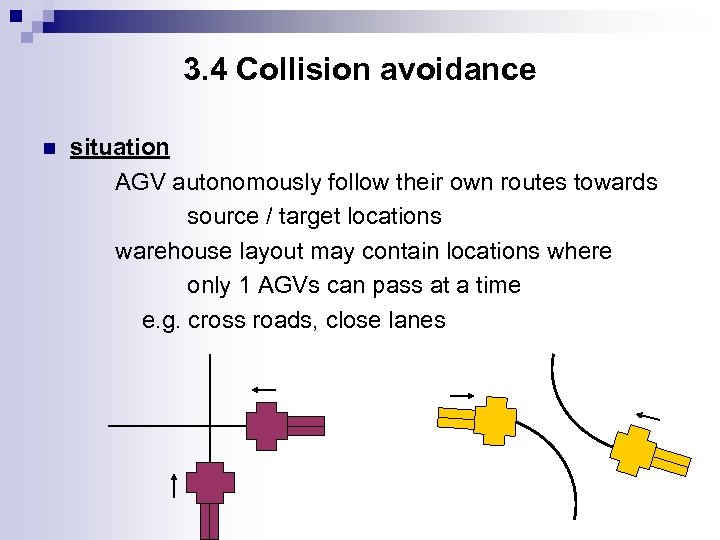 3.4 Collision avoidance

situation

AGV autonomously follow their own routes towards source / target locations

warehouse layout may contain locations where only 1 AGVs can pass at a time

e.g. cross roads, close lanes