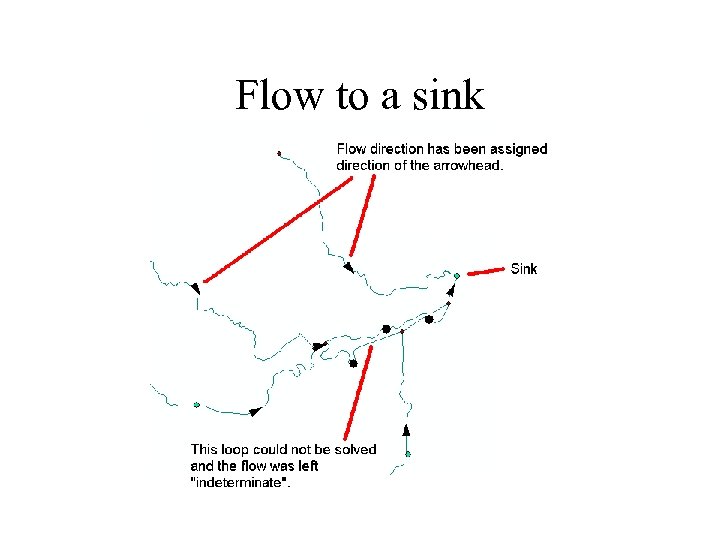 Flow to a sink

Flow direction has been assigned direction of the arrowhead.

Sink

This loop could not be solved and the flow was left "indeterminate".