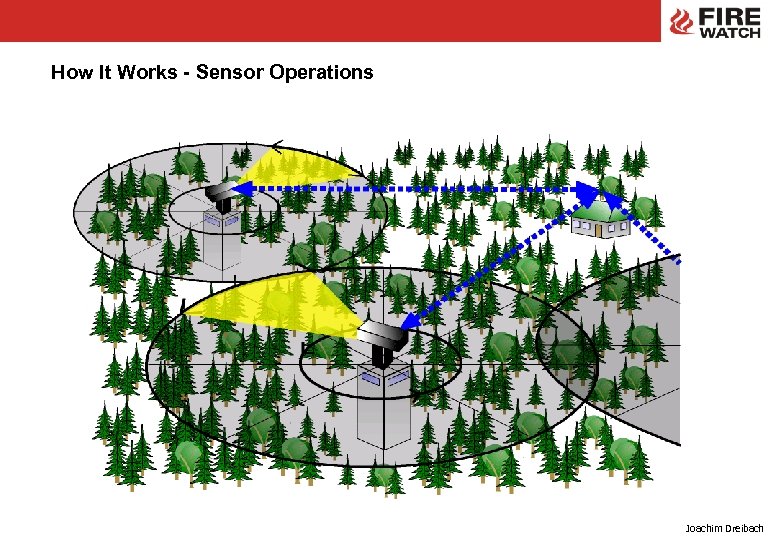 FIRE WATCH

How It Works - Sensor Operations

Joachim Dreibach