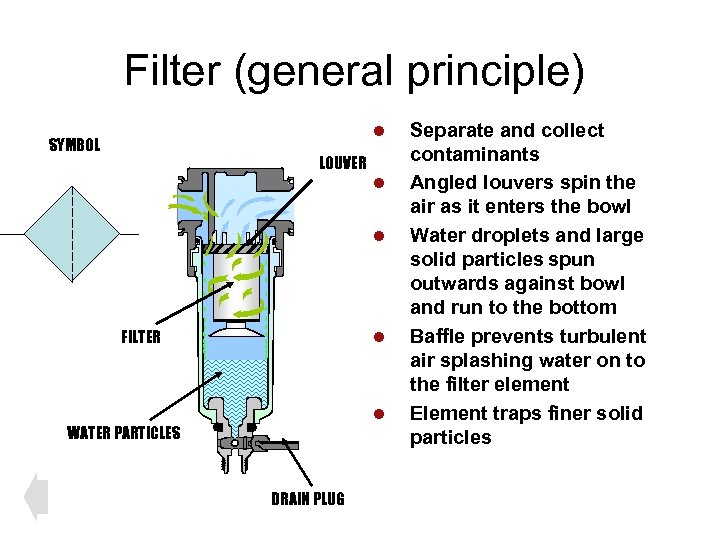 Filter (general principle)

SYMBOL

LOUVER

FILTER

WATER PARTICLES

DRAIN PLUG

- Separate and collect contaminants
- Angled louvers spin the air as it enters the bowl
- Water droplets and large solid particles spun outwards against bowl and run to the bottom
- Baffle prevents turbulent air splashing water on to the filter element
- Element traps finer solid particles