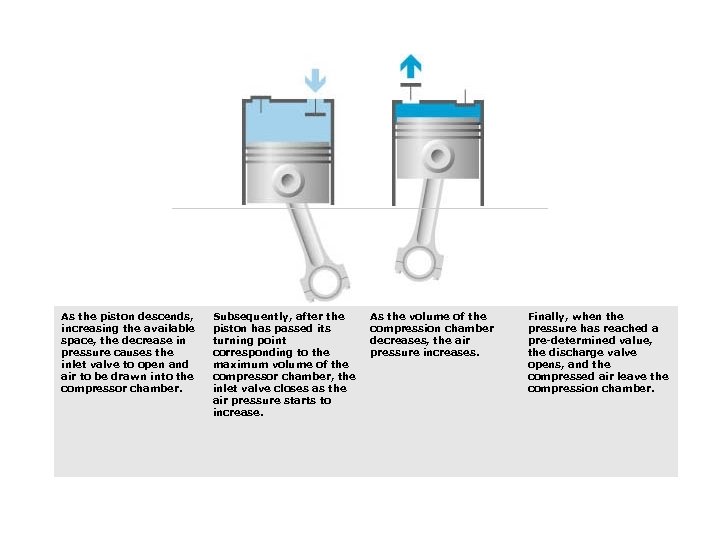 As the piston descends, increasing the available space, the decrease in pressure causes the inlet valve to open and air to be drawn into the compressor chamber.

Subsequently, after the piston has passed its turning point corresponding to the maximum volume of the compressor chamber, the inlet valve closes as the air pressure starts to increase.

As the volume of the compression chamber decreases, the air pressure increases.

Finally, when the pressure has reached a pre-determined value, the discharge valve opens, and the compressed air leave the compression chamber.