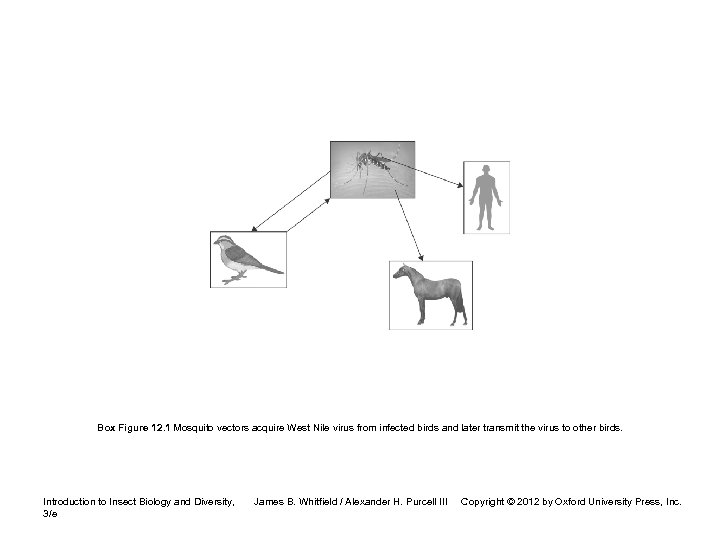 Box Figure 12.1 Mosquito vectors acquire West Nile virus from infected birds and later transmit the virus to other birds.

Introduction to Insect Biology and Diversity, 3/e

James B. Whitfield / Alexander H. Purcell III

Copyright © 2012 by Oxford University Press, Inc.