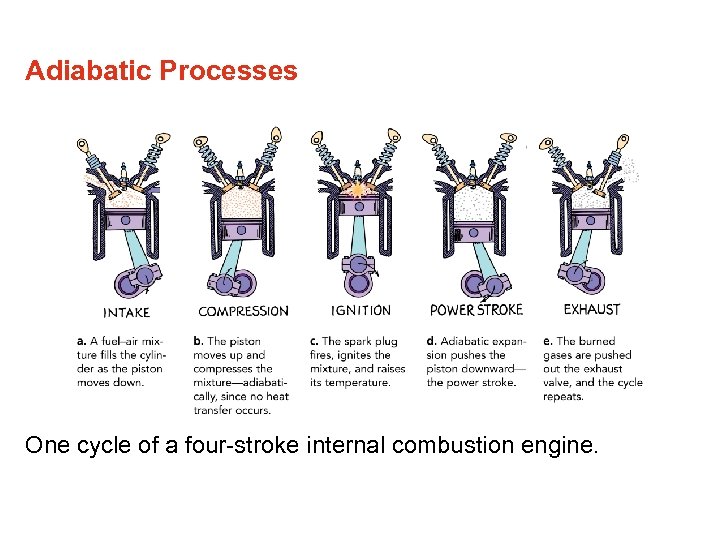 Adiabatic Processes

INTAKE

a. A fuel–air mixture fills the cylinder as the piston moves down.

COMPRESSION

b. The piston moves up and compresses the mixture—adiabatically, since no heat transfer occurs.

IGNITION

c. The spark plug fires, ignites the mixture, and raises its temperature.

POWER STROKE

d. Adiabatic expansion pushes the piston downward—the power stroke.

EXHAUST

e. The burned gases are pushed out the exhaust valve, and the cycle repeats.

One cycle of a four-stroke internal combustion engine.