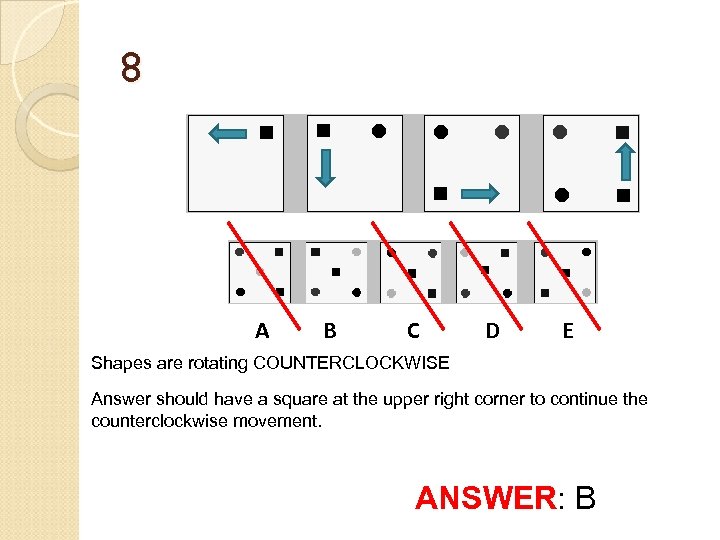 8

A B C D E

Shapes are rotating COUNTERCLOCKWISE

Answer should have a square at the upper right corner to continue the counterclockwise movement.

ANSWER: B