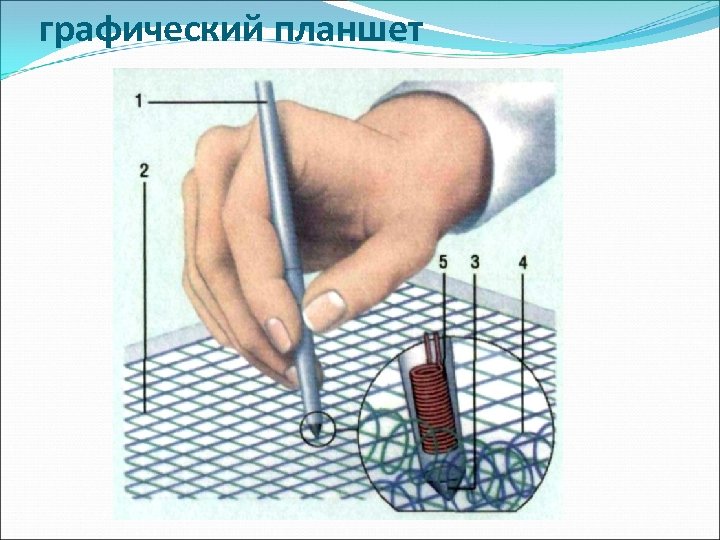 графический планшет

1
2
5
3
4