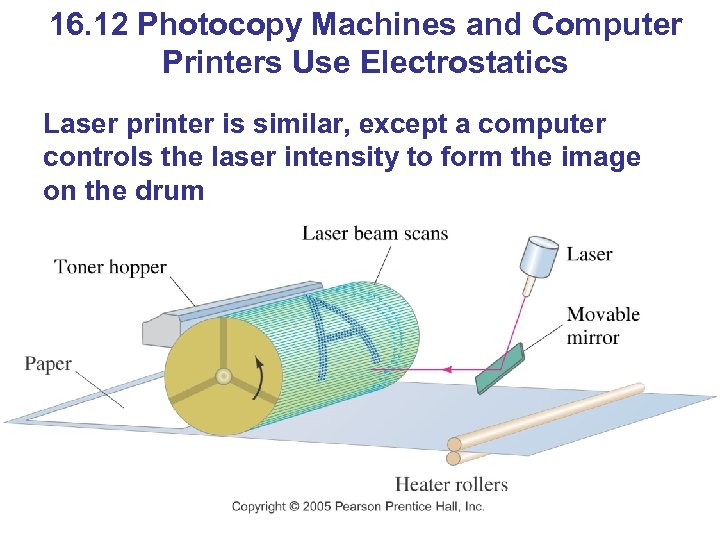 16.12 Photocopy Machines and Computer Printers Use Electrostatics

Laser printer is similar, except a computer controls the laser intensity to form the image on the drum

Laser beam scans

Toner hopper

Laser

Movable mirror

A

Paper

Heater rollers

Copyright © 2005 Pearson Prentice Hall, Inc.