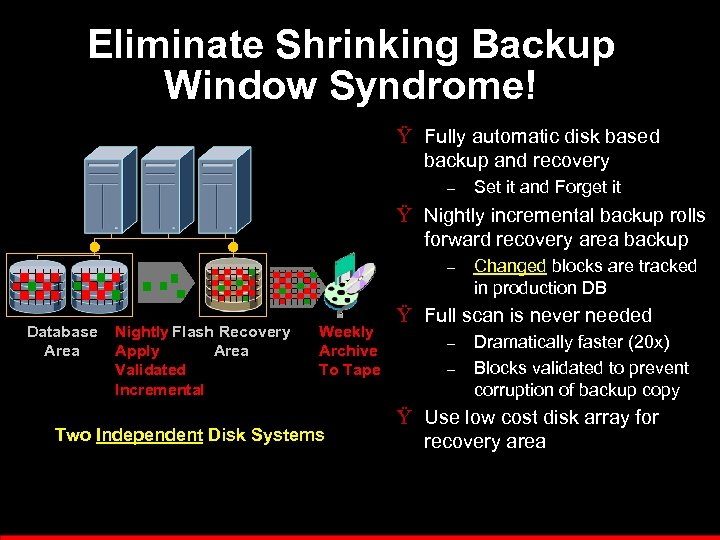 Eliminate Shrinking Backup Window Syndrome!

Database Area

Nightly Apply Validated Incremental

Flash Recovery Area

Weekly Archive To Tape

Two Independent Disk Systems

Ÿ Fully automatic disk based backup and recovery
– Set it and Forget it

Ÿ Nightly incremental backup rolls forward recovery area backup
– Changed blocks are tracked in production DB

Ÿ Full scan is never needed
– Dramatically faster (20x)
– Blocks validated to prevent corruption of backup copy

Ÿ Use low cost disk array for recovery area