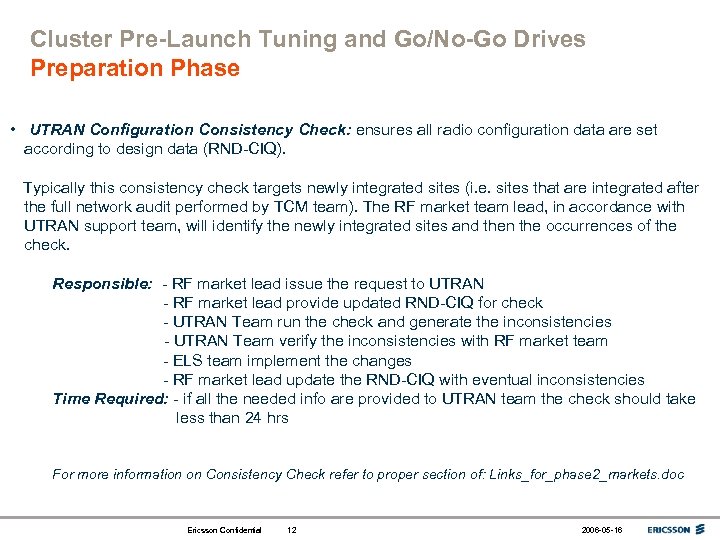 Cluster Pre-Launch Tuning and Go/No-Go Drives
Preparation Phase

• UTRAN Configuration Consistency Check: ensures all radio configuration data are set according to design data (RND-CIQ).

Typically this consistency check targets newly integrated sites (i.e. sites that are integrated after the full network audit performed by TCM team). The RF market team lead, in accordance with UTRAN support team, will identify the newly integrated sites and then the occurrences of the check.

Responsible: - RF market lead issue the request to UTRAN
- RF market lead provide updated RND-CIQ for check
- UTRAN Team run the check and generate the inconsistencies
- UTRAN Team verify the inconsistencies with RF market team
- ELS team implement the changes
- RF market lead update the RND-CIQ with eventual inconsistencies
Time Required: - if all the needed info are provided to UTRAN team the check should take less than 24 hrs

For more information on Consistency Check refer to proper section of: Links_for_phase2_markets.doc

Ericsson Confidential 12 2006-05-16 ERICSSON