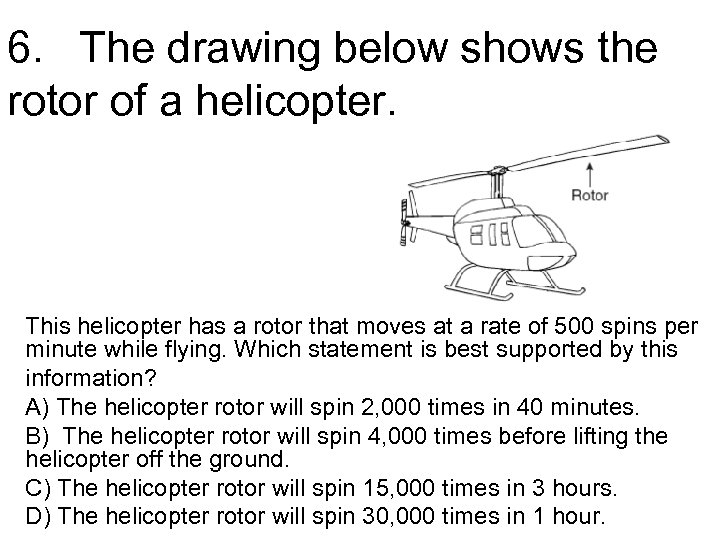 6. The drawing below shows the rotor of a helicopter.

Rotor

This helicopter has a rotor that moves at a rate of 500 spins per minute while flying. Which statement is best supported by this information?

A) The helicopter rotor will spin 2,000 times in 40 minutes.

B) The helicopter rotor will spin 4,000 times before lifting the helicopter off the ground.

C) The helicopter rotor will spin 15,000 times in 3 hours.

D) The helicopter rotor will spin 30,000 times in 1 hour.