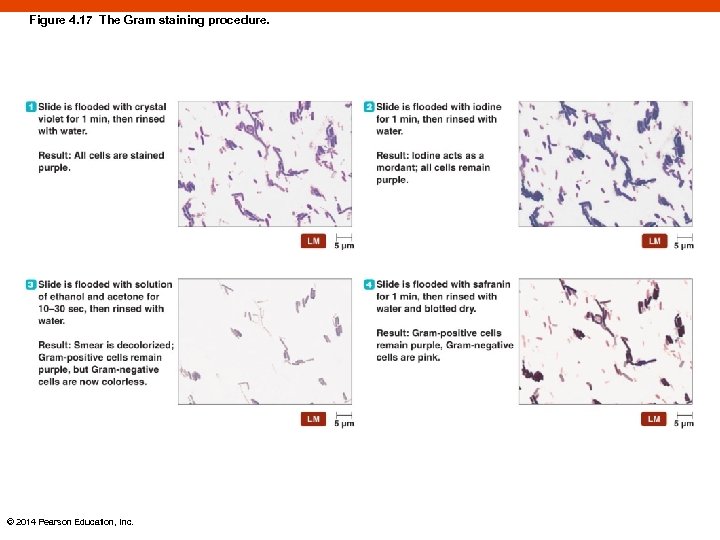 Figure 4.17 The Gram staining procedure.

1 Slide is flooded with crystal violet for 1 min, then rinsed with water.

Result: All cells are stained purple.

LM 5 μm

2 Slide is flooded with iodine for 1 min, then rinsed with water.

Result: Iodine acts as a mordant; all cells remain purple.

LM 5 μm

3 Slide is flooded with solution of ethanol and acetone for 10–30 sec, then rinsed with water.

Result: Smear is decolorized; Gram-positive cells remain purple, but Gram-negative cells are now colorless.

LM 5 μm

4 Slide is flooded with safranin for 1 min, then rinsed with water and blotted dry.

Result: Gram-positive cells remain purple, Gram-negative cells are pink.

LM 5 μm

© 2014 Pearson Education, Inc.