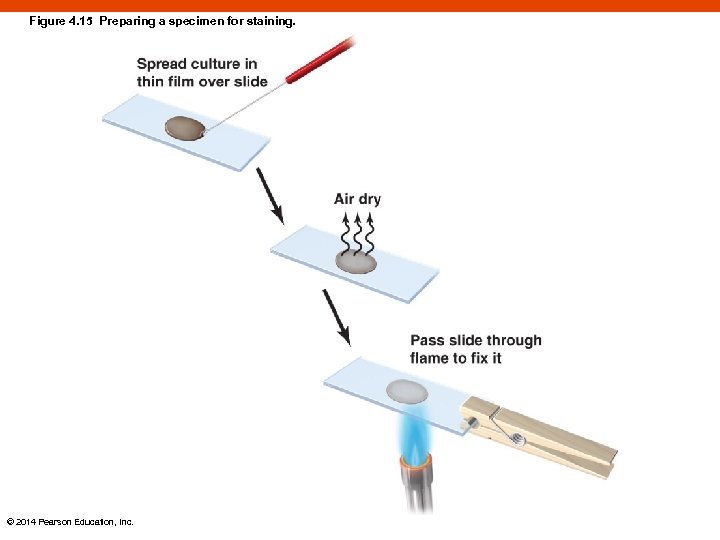 Figure 4.15 Preparing a specimen for staining.

Spread culture in thin film over slide

Air dry

Pass slide through flame to fix it

© 2014 Pearson Education, Inc.