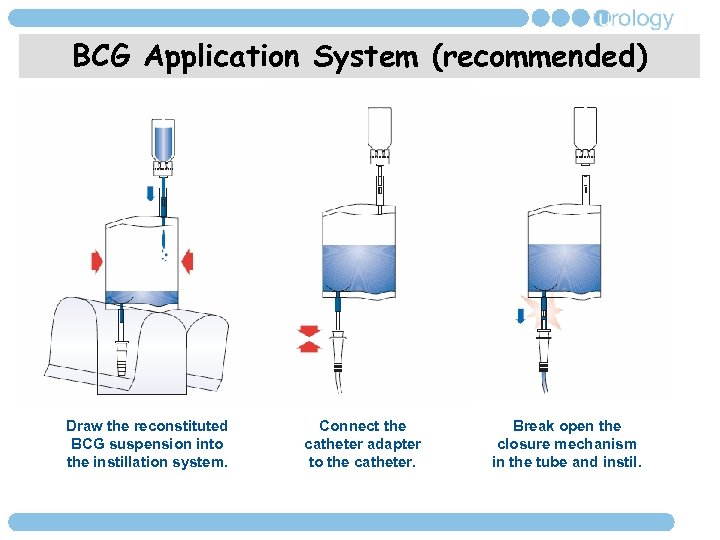 Urology

BCG Application System (recommended)

Draw the reconstituted BCG suspension into the instillation system.

Connect the catheter adapter to the catheter.

Break open the closure mechanism in the tube and instil.