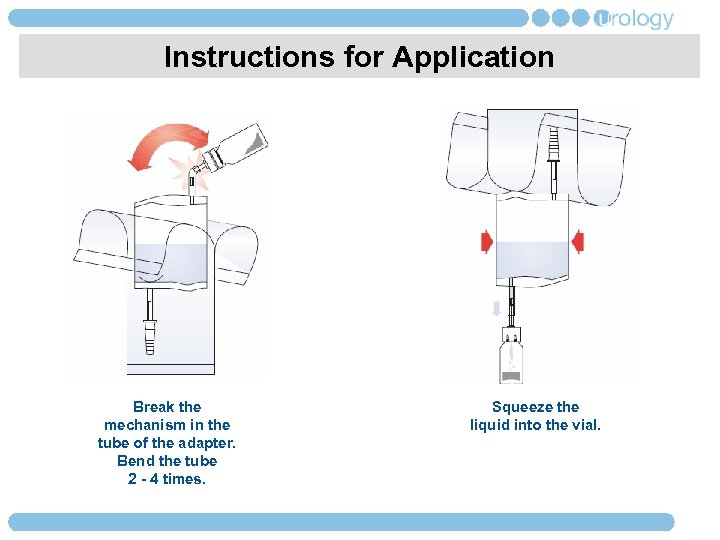 urology

Instructions for Application

Break the mechanism in the tube of the adapter. Bend the tube 2 - 4 times.

Squeeze the liquid into the vial.