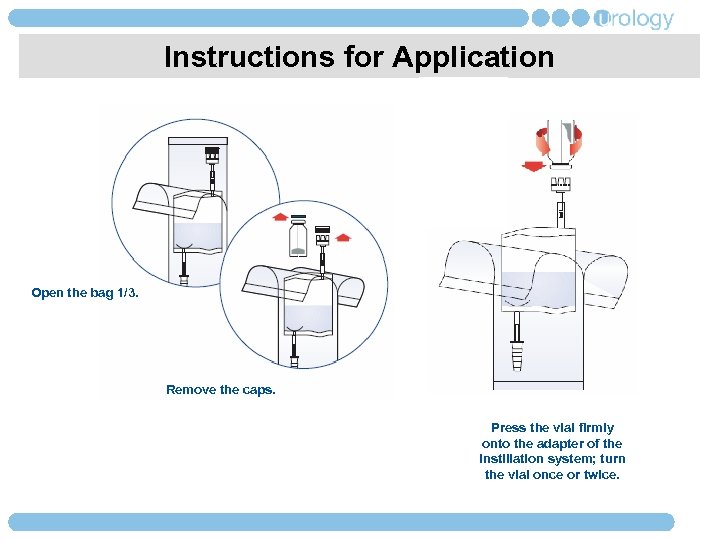 Urology

Instructions for Application

Open the bag 1/3.

Remove the caps.

Press the vial firmly onto the adapter of the instillation system; turn the vial once or twice.