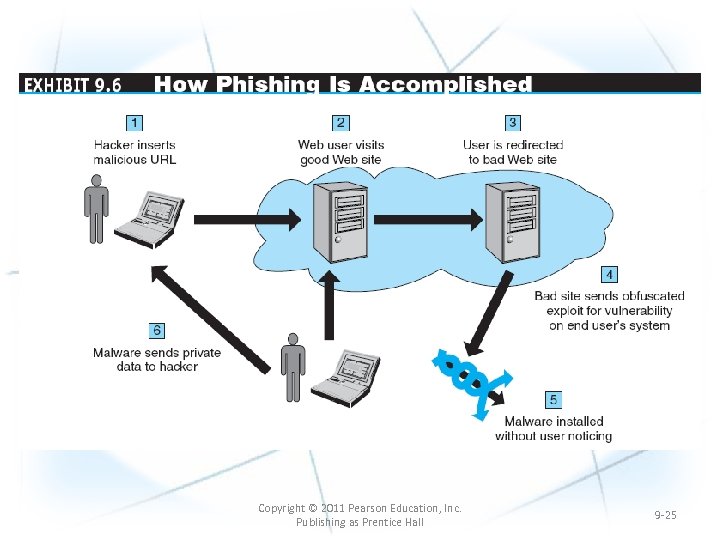 EXHIBIT 9.6 How Phishing Is Accomplished

1
Hacker inserts malicious URL

2
Web user visits good Web site

3
User is redirected to bad Web site

4
Bad site sends obfuscated exploit for vulnerability on end user's system

5
Malware installed without user noticing

6
Malware sends private data to hacker

Copyright © 2011 Pearson Education, Inc. Publishing as Prentice Hall

9-25