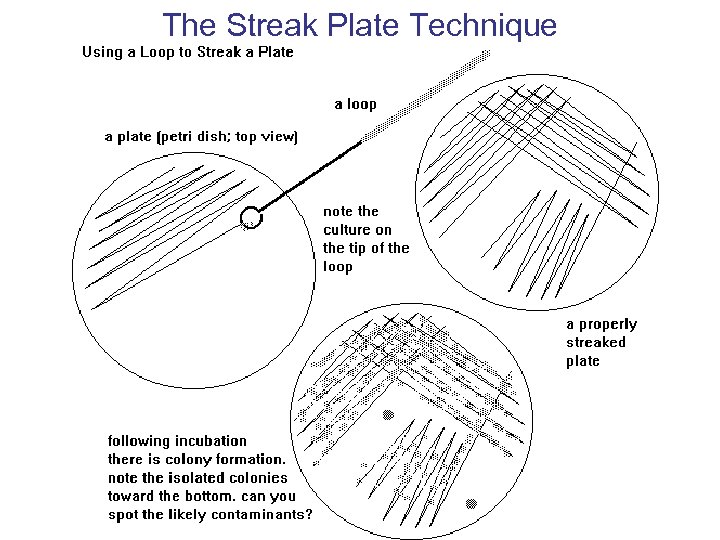 The Streak Plate Technique

Using a Loop to Streak a Plate

a loop

a plate (petri dish; top view)

note the culture on the tip of the loop

a properly streaked plate

following incubation there is colony formation. note the isolated colonies toward the bottom. can you spot the likely contaminants?