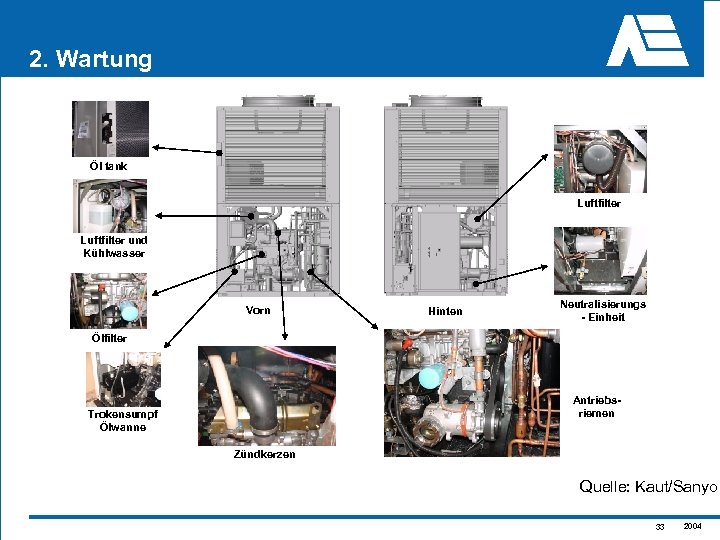 2. Wartung

Öl tank

Luftfilter und Kühlwasser

Ölfilter

Trokensumpf Ölwanne

Vorn

Zündkerzen

Hinten

Luftfilter

Neutralisierungs - Einheit

Antriebs-riemen

Quelle: Kaut/Sanyo

33 2004