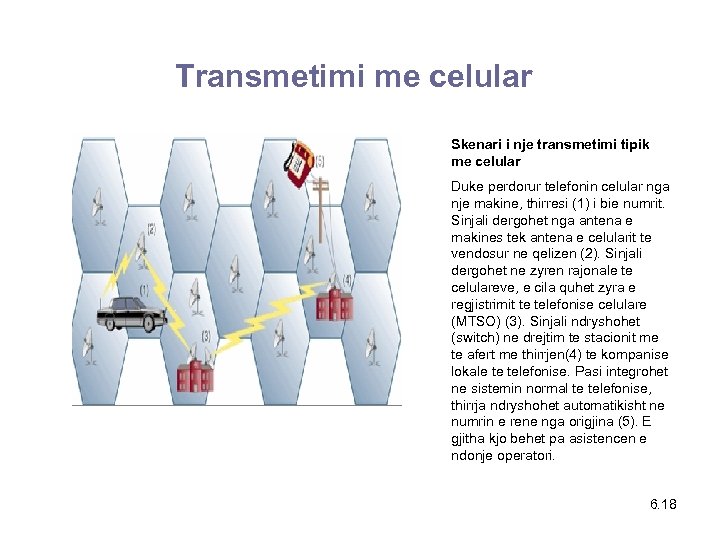 Transmetimi me celular

(5)

(2)

(1)

(4)

(3)

Skenari i nje transmetimi tipik me celular

Duke perdorur telefonin celular nga nje makine, thirresi (1) i bie numrit. Sinjali dergohet nga antena e makines tek antena e celularit te vendosur ne qelizen (2). Sinjali dergohet ne zyren rajonale te celulareve, e cila quhet zyra e regjistrimit te telefonise celulare (MTSO) (3). Sinjali ndryshohet (switch) ne drejtim te stacionit me te afert me thirrjen(4) te kompanise lokale te telefonise. Pasi integrohet ne sistemin normal te telefonise, thirrja ndryshohet automatikisht ne numrin e rene nga origjina (5). E gjitha kjo behet pa asistencen e ndonje operatori.

6.18