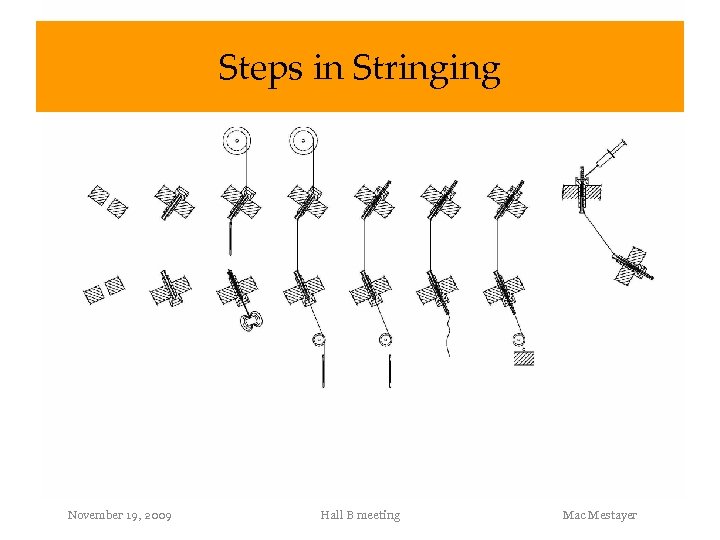 Steps in Stringing

November 19, 2009

Hall B meeting

Mac Mestayer