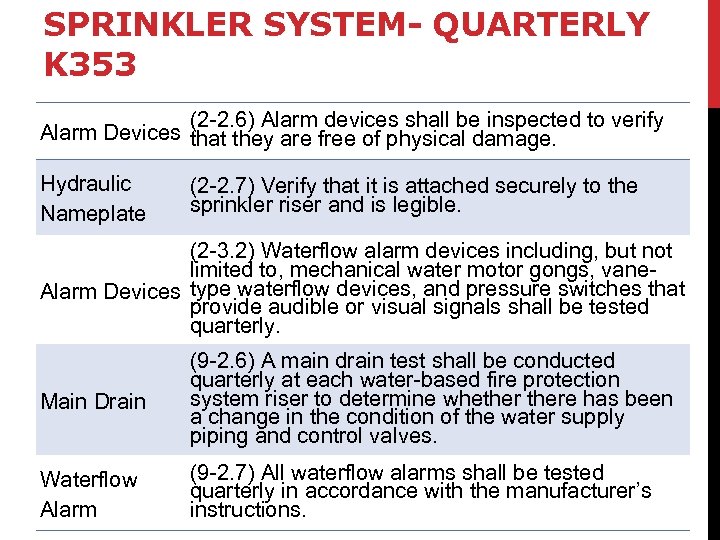 SPRINKLER SYSTEM- QUARTERLY K353

| | |
|---|---|
| Alarm Devices | (2-2.6) Alarm devices shall be inspected to verify that they are free of physical damage. |
| Hydraulic Nameplate | (2-2.7) Verify that it is attached securely to the sprinkler riser and is legible. |
| Alarm Devices | (2-3.2) Waterflow alarm devices including, but not limited to, mechanical water motor gongs, vane-type waterflow devices, and pressure switches that provide audible or visual signals shall be tested quarterly. |
| Main Drain | (9-2.6) A main drain test shall be conducted quarterly at each water-based fire protection system riser to determine whether there has been a change in the condition of the water supply piping and control valves. |
| Waterflow Alarm | (9-2.7) All waterflow alarms shall be tested quarterly in accordance with the manufacturer's instructions. |