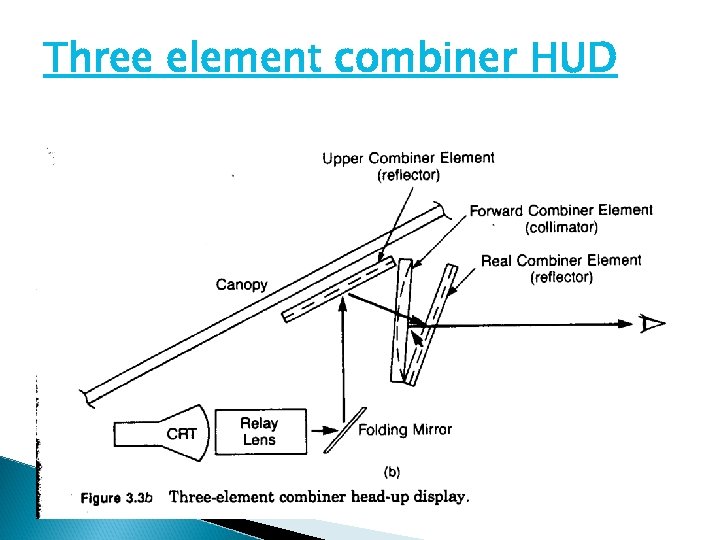 Three element combiner HUD

Upper Combiner Element (reflector)

Forward Combiner Element (collimator)

Real Combiner Element (reflector)

Canopy

CRT

Relay Lens

Folding Mirror

(b)

Figure 3.3b Three-element combiner head-up display.