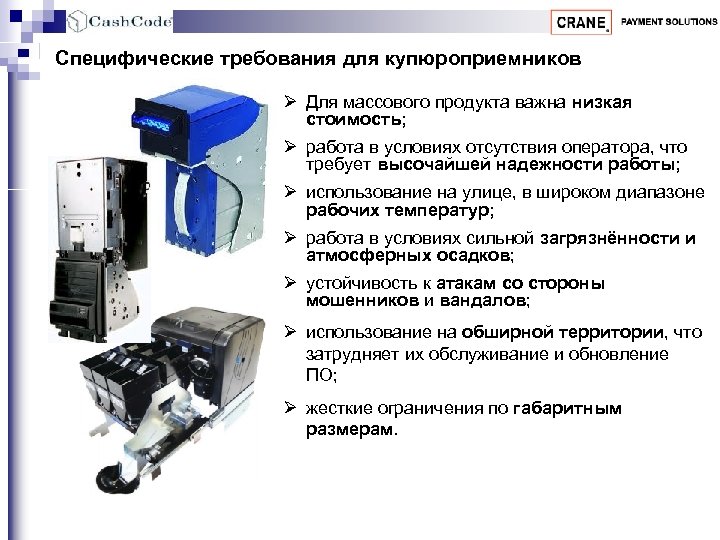 CashCode

CRANE PAYMENT SOLUTIONS

Специфические требования для купюроприемников

➢ Для массового продукта важна низкая стоимость;

➢ работа в условиях отсутствия оператора, что требует высочайшей надежности работы;

➢ использование на улице, в широком диапазоне рабочих температур;

➢ работа в условиях сильной загрязнённости и атмосферных осадков;

➢ устойчивость к атакам со стороны мошенников и вандалов;

➢ использование на обширной территории, что затрудняет их обслуживание и обновление ПО;

➢ жесткие ограничения по габаритным размерам.