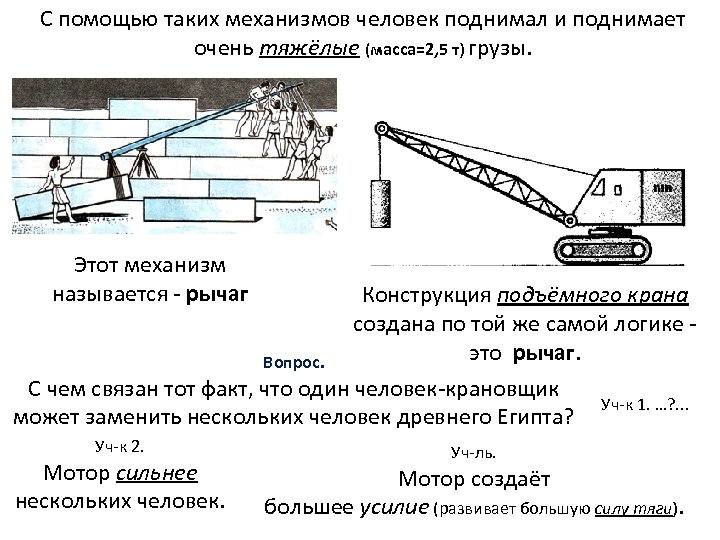 С помощью таких механизмов человек поднимал и поднимает очень тяжёлые (масса=2,5 т) грузы.

Этот механизм называется - рычаг

Конструкция подъёмного крана создана по той же самой логике - это рычаг.

Вопрос.

С чем связан тот факт, что один человек-крановщик может заменить нескольких человек древнего Египта?

Уч-к 1. …?...

Уч-к 2.
Мотор сильнее нескольких человек.

Уч-ль.
Мотор создаёт большее усилие (развивает большую силу тяги).