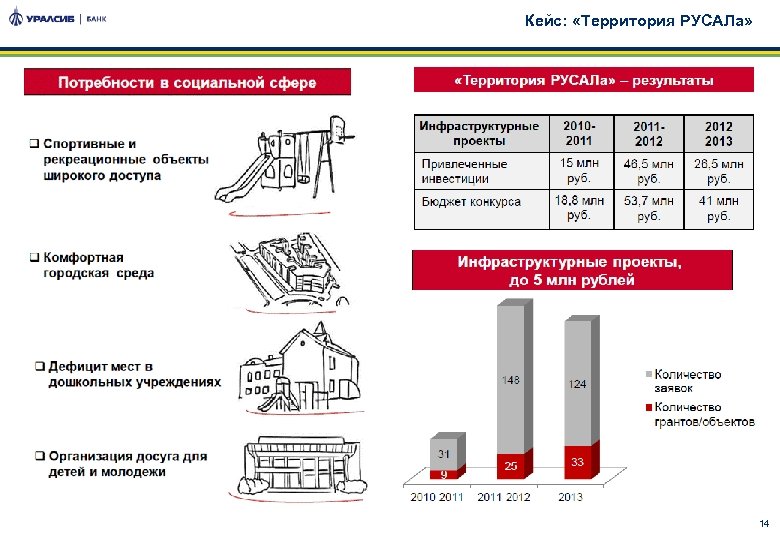 УРАЛСИБ | БАНК

Кейс: «Территория РУСАЛа»

Потребности в социальной сфере

❑ Спортивные и рекреационные объекты широкого доступа

❑ Комфортная городская среда

❑ Дефицит мест в дошкольных учреждениях

❑ Организация досуга для детей и молодежи

«Территория РУСАЛа» – результаты

| Инфраструктурные проекты | 2010-2011 | 2011-2012 | 2012 2013 |
|---|---|---|---|
| Привлеченные инвестиции | 15 млн руб. | 46,5 млн руб. | 26,5 млн руб. |
| Бюджет конкурса | 18,8 млн руб. | 53,7 млн руб. | 41 млн руб. |

Инфраструктурные проекты, до 5 млн рублей

31
9
148
25
124
33

2010 2011
2011 2012
2013

Количество заявок
Количество грантов/объектов

14