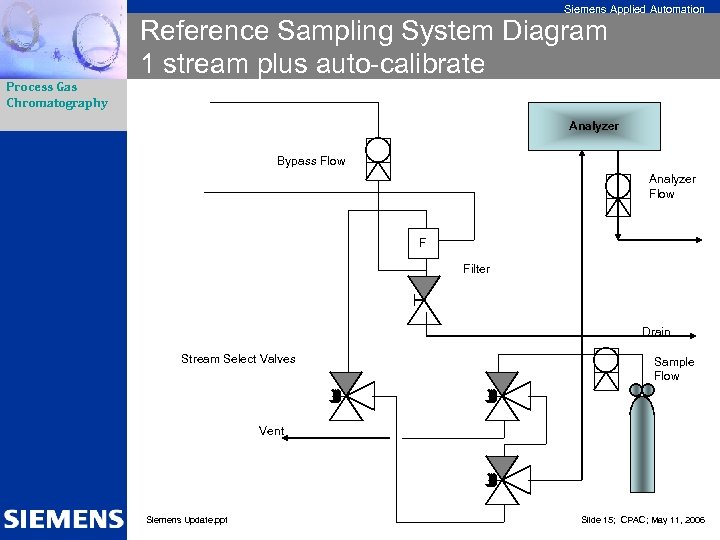 Siemens Applied Automation

Reference Sampling System Diagram
1 stream plus auto-calibrate

Process Gas Chromatography

Analyzer

Bypass Flow

Analyzer Flow

F

Filter

Drain

Stream Select Valves

Sample Flow

Vent

SIEMENS

Siemens Update.ppt

Slide 15; CPAC; May 11, 2006